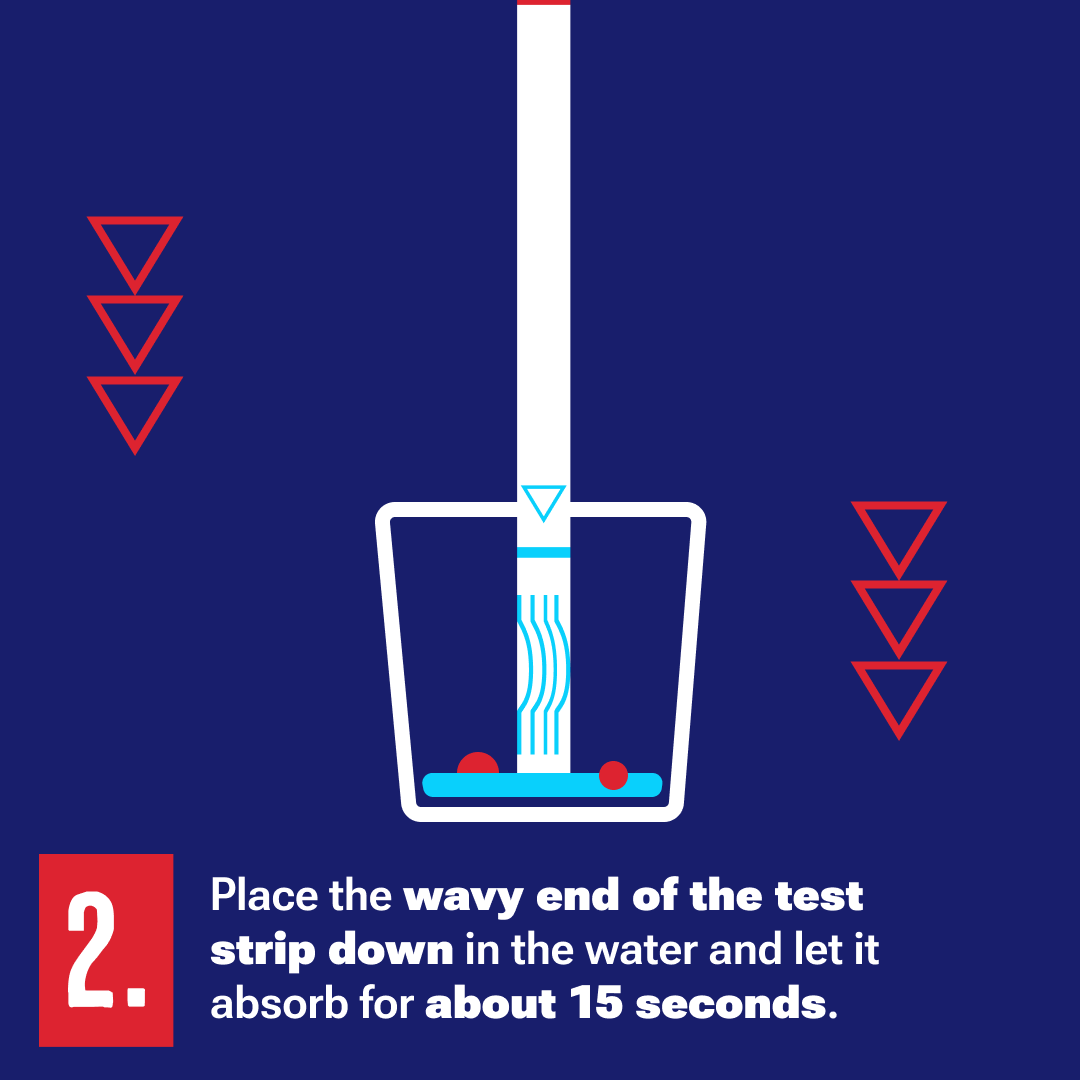 2.

Place the wavy end of the test strip down in the water and let it absorb for about 15 seconds.