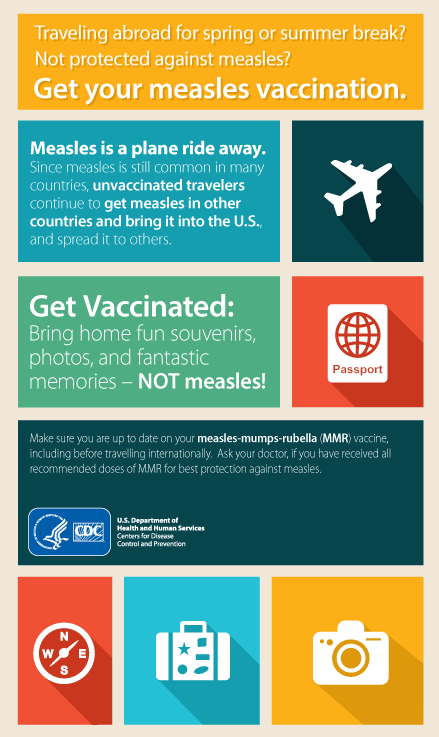 Traveling abroad for spring or summer break?
Not protected against measles?
Get your measles vaccination.

Measles is a plane ride away.
Since measles is still common in many countries, unvaccinated travelers continue to get measles in other countries and bring it into the U.S., and spread it to others.

Get Vaccinated:
Bring home fun souvenirs, photos, and fantastic memories – NOT measles!

Passport

Make sure you are up to date on your measles-mumps-rubella (MMR) vaccine, including before travelling internationally. Ask your doctor, if you have received all recommended doses of MMR for best protection against measles.

CDC

U.S. Department of Health and Human Services
Centers for Disease Control and Prevention

N
W
E
S