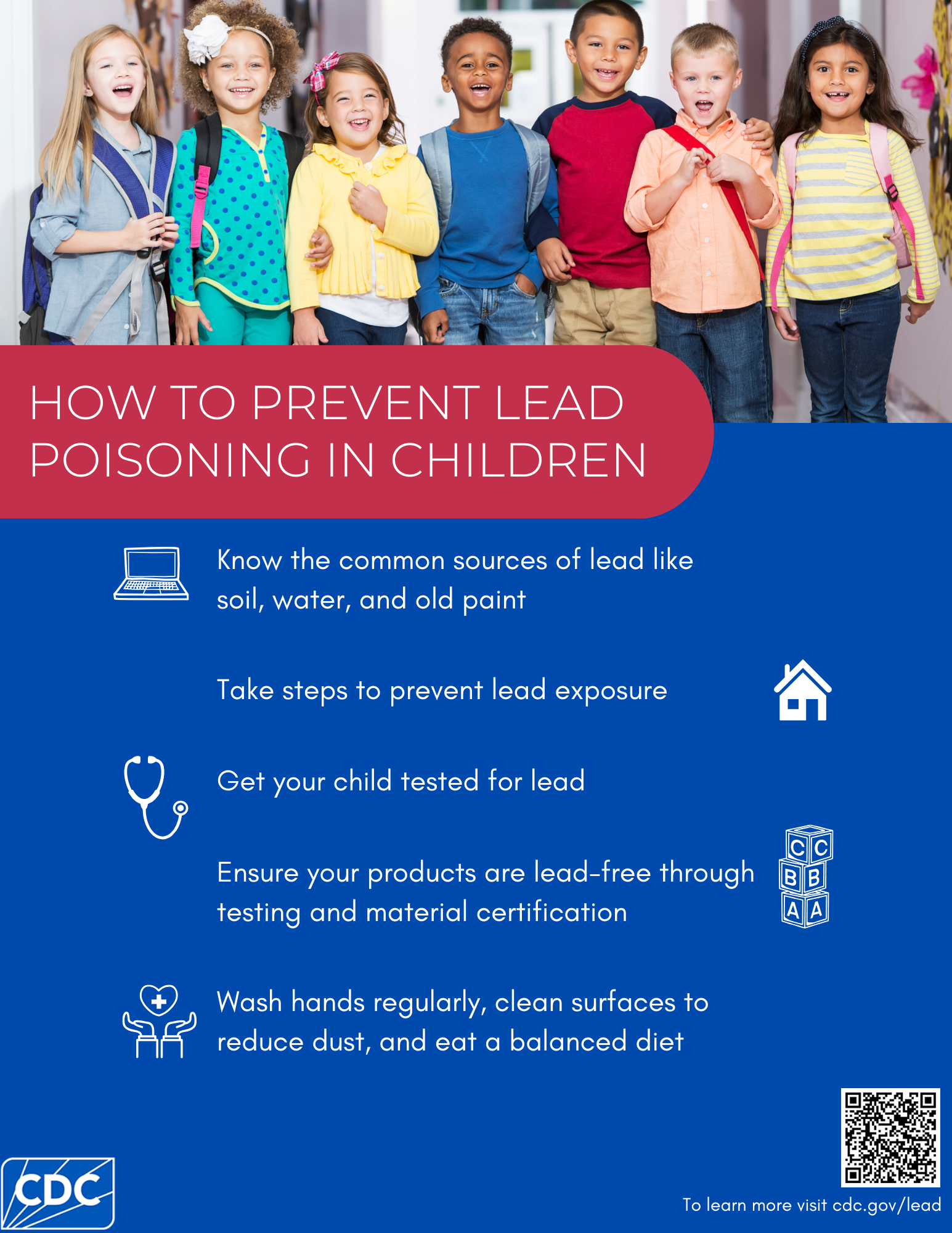 HOW TO PREVENT LEAD POISONING IN CHILDREN

Know the common sources of lead like soil, water, and old paint

Take steps to prevent lead exposure

Get your child tested for lead

Ensure your products are lead-free through testing and material certification

C C
B B
A A

Wash hands regularly, clean surfaces to reduce dust, and eat a balanced diet

CDC

To learn more visit cdc.gov/lead