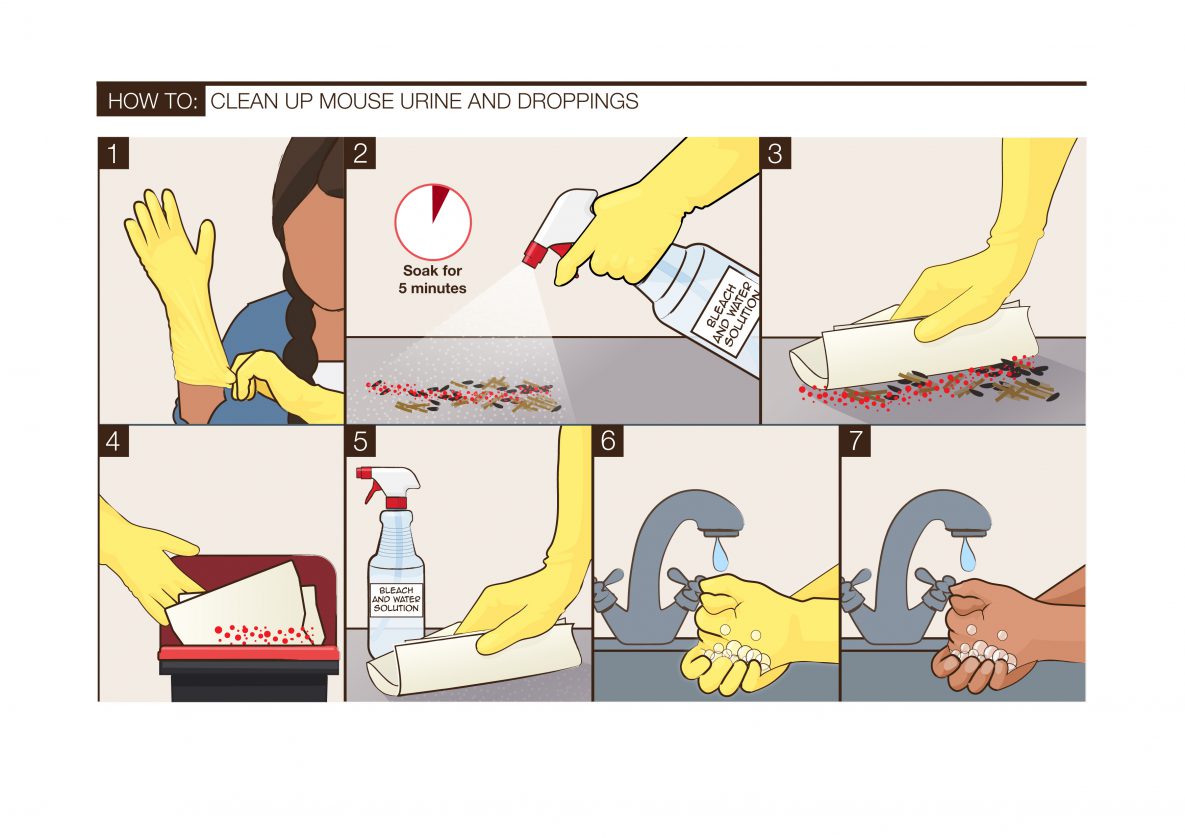 HOW TO: CLEAN UP MOUSE URINE AND DROPPINGS

1

2

Soak for 5 minutes

BLEACH AND WATER SOLUTION

3

4

5

BLEACH AND WATER SOLUTION

6

7