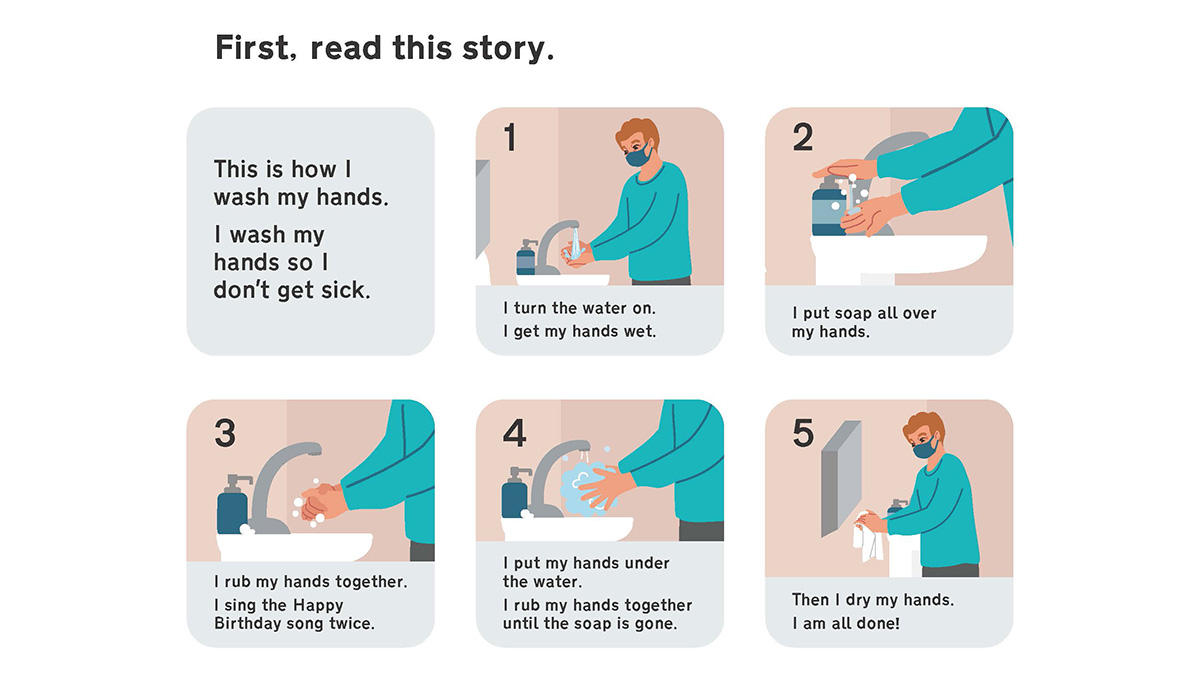 First, read this story.

This is how I wash my hands.

I wash my hands so I don't get sick.

1

I turn the water on.

I get my hands wet.

2

I put soap all over my hands.

3

I rub my hands together.

I sing the Happy Birthday song twice.

4

I put my hands under the water.

I rub my hands together until the soap is gone.

5

Then I dry my hands.

I am all done!